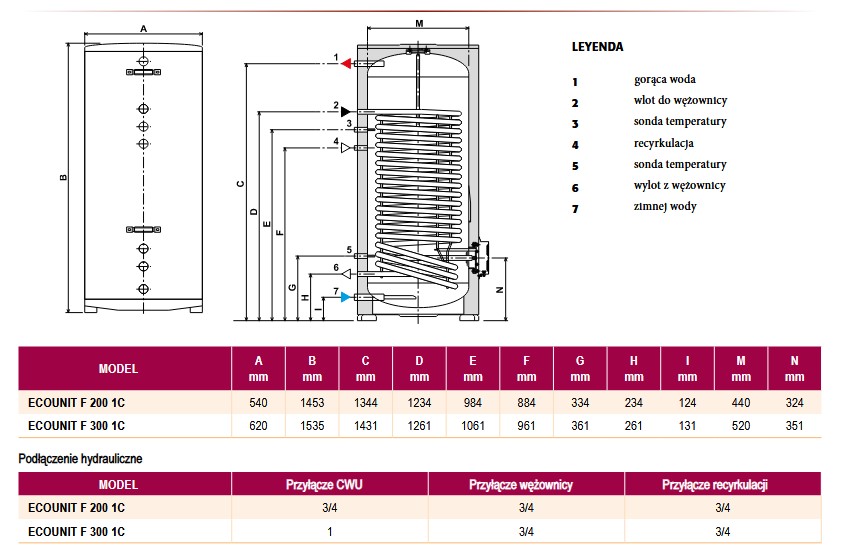 A

B

M

1

2

3

4

5

6

7

C

D

E

F

G

H

I

N

LEYENDA

1 gorąca woda
2 wlot do wężownicy
3 sonda temperatury
4 recyrkulacja
5 sonda temperatury
6 wylot z wężownicy
7 zimnej wody

| MODEL | A mm | B mm | C mm | D mm | E mm | F mm | G mm | H mm | I mm | M mm | N mm |
|---|---|---|---|---|---|---|---|---|---|---|---|
| ECOUNIT F 200 1C | 540 | 1453 | 1344 | 1234 | 984 | 884 | 334 | 234 | 124 | 440 | 324 |
| ECOUNIT F 300 1C | 620 | 1535 | 1431 | 1261 | 1061 | 961 | 361 | 261 | 131 | 520 | 351 |

Podłączenie hydrauliczne

| MODEL | Przyłącze CWU | Przyłącze wężownicy | Przyłącze recyrkulacji |
|---|---|---|---|
| ECOUNIT F 200 1C | 3/4 | 3/4 | 3/4 |
| ECOUNIT F 300 1C | 1 | 3/4 | 3/4 |