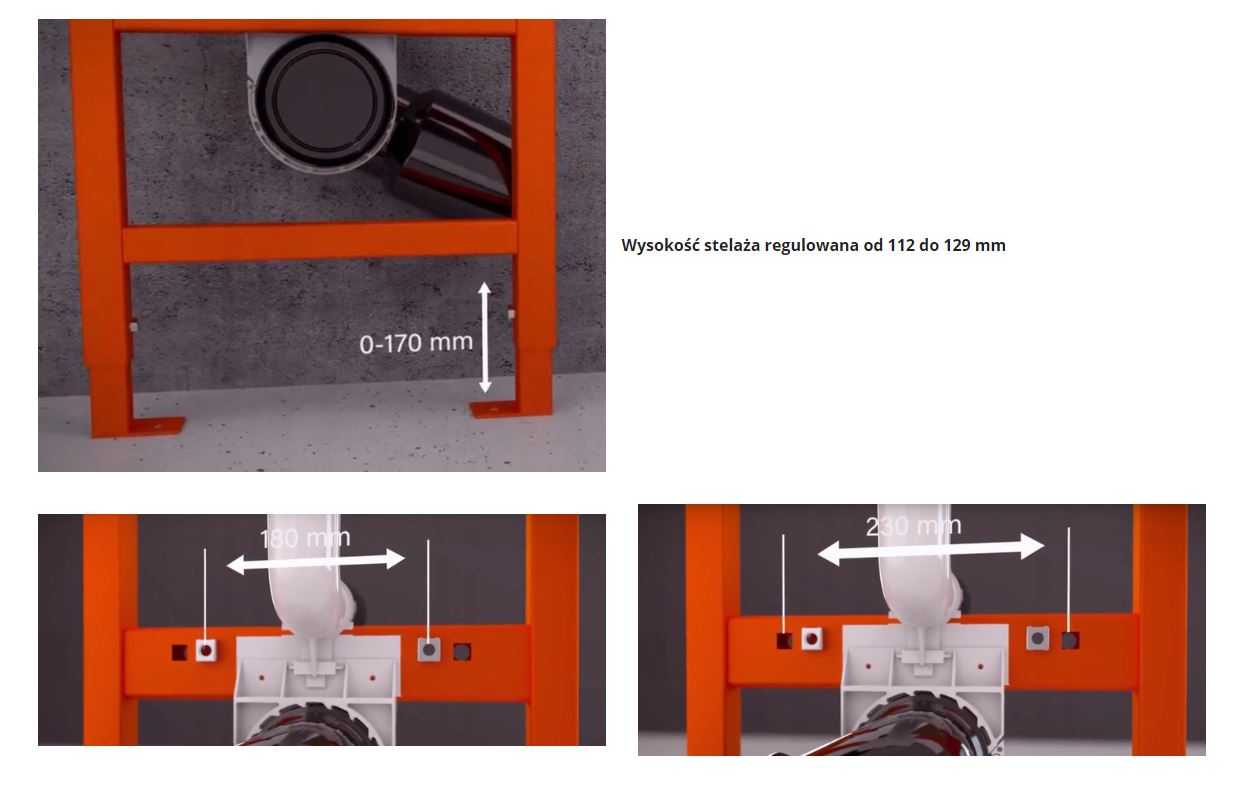 0-170 mm

Wysokość stelaża regulowana od 112 do 129 mm

180 mm

230 mm