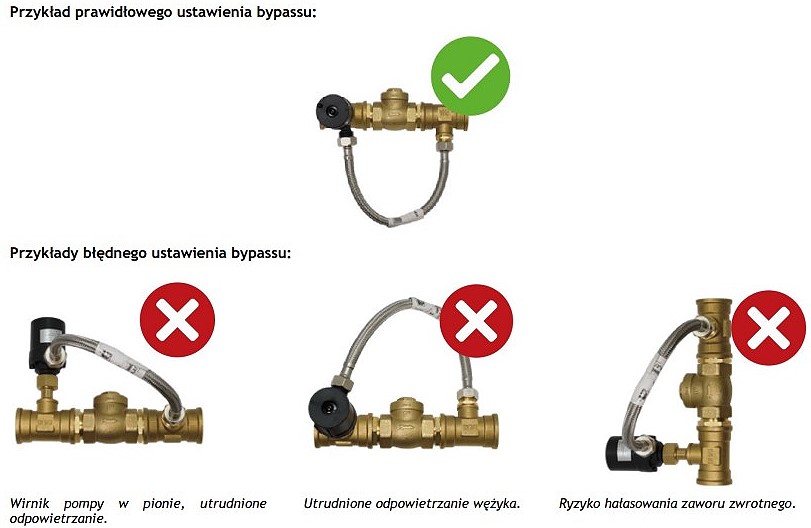 Przykład prawidłowego ustawienia bypassu:

Przykłady błędnego ustawienia bypassu:

Wirnik pompy w pionie, utrudnione odpowietrzanie.

Utrudnione odpowietrzanie wężyka.

Ryzyko hałasowania zaworu zwrotnego.